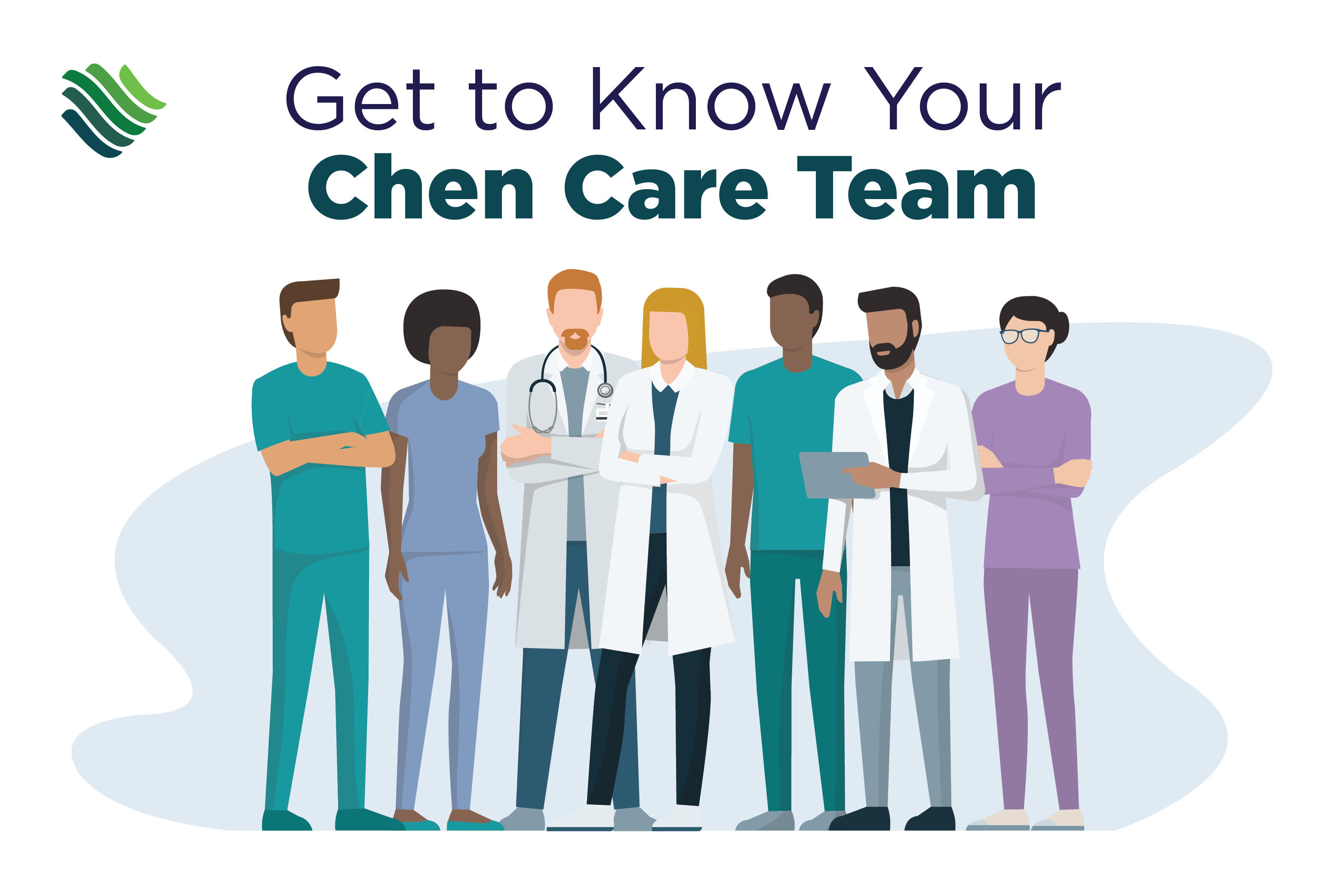 Get to Know Your
Chen Care Team